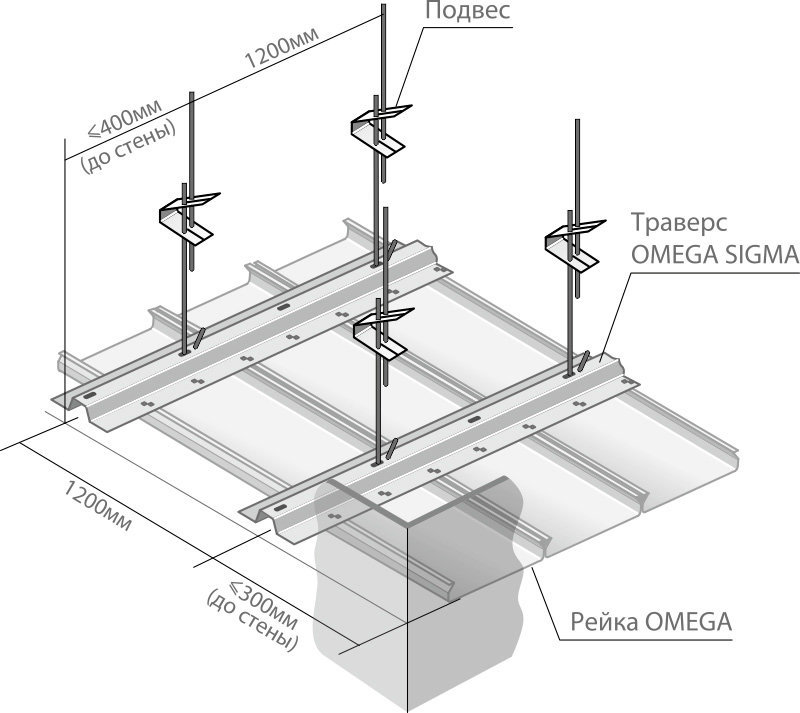 Подвес

1200мм

≤400мм (до стены)

Траверс OMEGA SIGMA

1200мм

≤300мм (до стены)

Рейка OMEGA