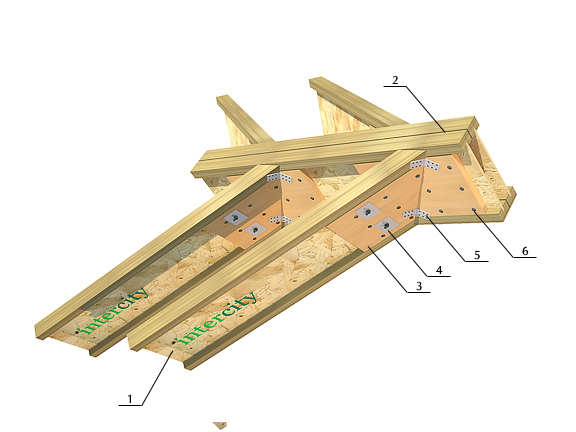 2
6
5
4
3
intercity
intercity
1